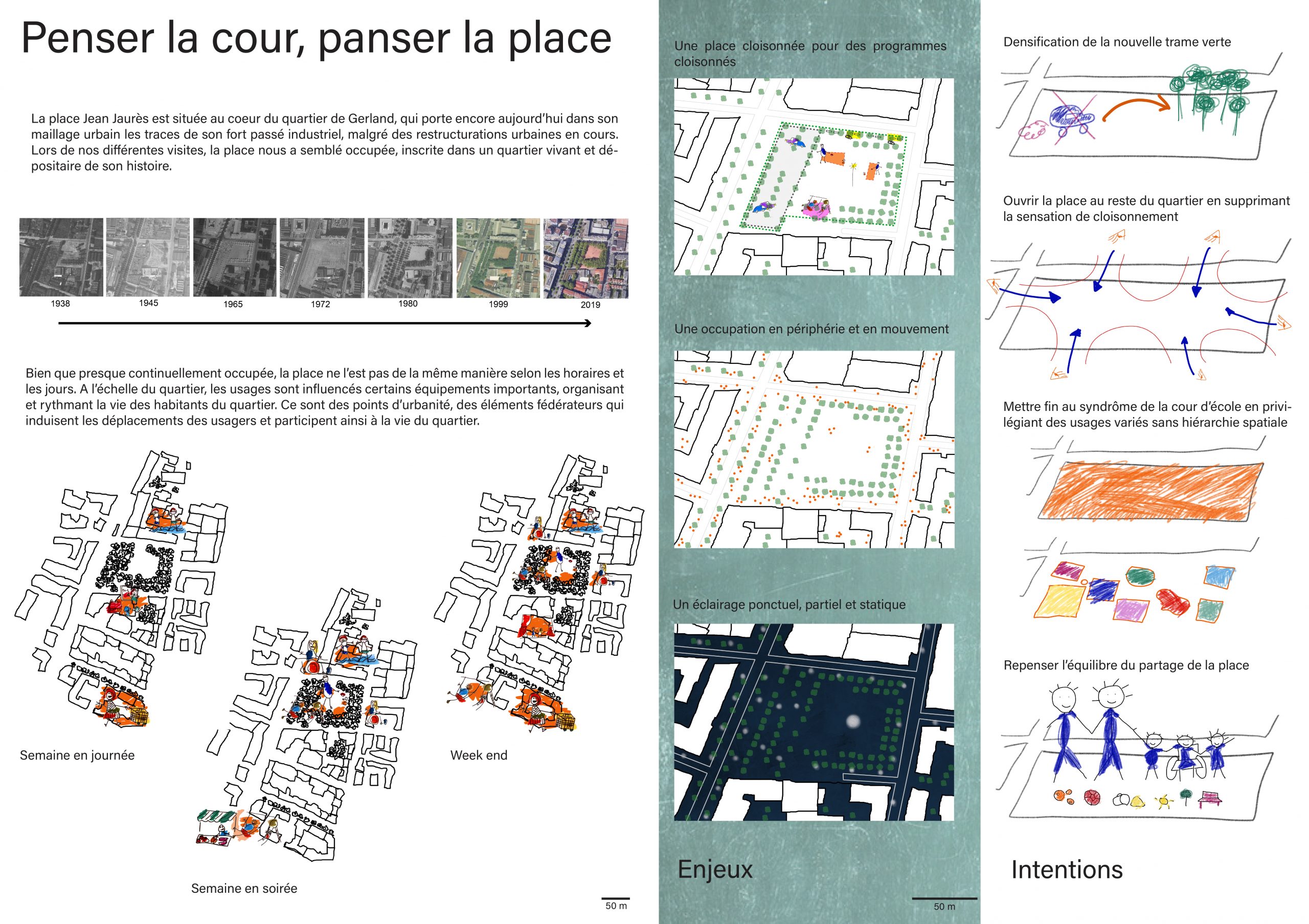 Penser la cour, panser la place

La place Jean Jaurès est située au coeur du quartier de Gerland, qui porte encore aujourd'hui dans son maillage urbain les traces de son fort passé industriel, malgré des restructurations urbaines en cours. Lors de nos différentes visites, la place nous a semblé occupée, inscrite dans un quartier vivant et dépositaire de son histoire.

1938
1945
1965
1972
1980
1999
2019

Bien que presque continuellement occupée, la place ne l'est pas de la même manière selon les horaires et les jours. A l'échelle du quartier, les usages sont influencés certains équipements importants, organisant et rythmant la vie des habitants du quartier. Ce sont des points d'urbanité, des éléments fédérateurs qui induisent les déplacements des usagers et participent ainsi à la vie du quartier.

Semaine en journée

Semaine en soirée

Week end

50 m

Une place cloisonnée pour des programmes cloisonnés

Une occupation en périphérie et en mouvement

Un éclairage ponctuel, partiel et statique

Enjeux

50 m

Densification de la nouvelle trame verte

Ouvrir la place au reste du quartier en supprimant la sensation de cloisonnement

Mettre fin au syndrôme de la cour d'école en privilégiant des usages variés sans hiérarchie spatiale

Repenser l'équilibre du partage de la place

Intentions